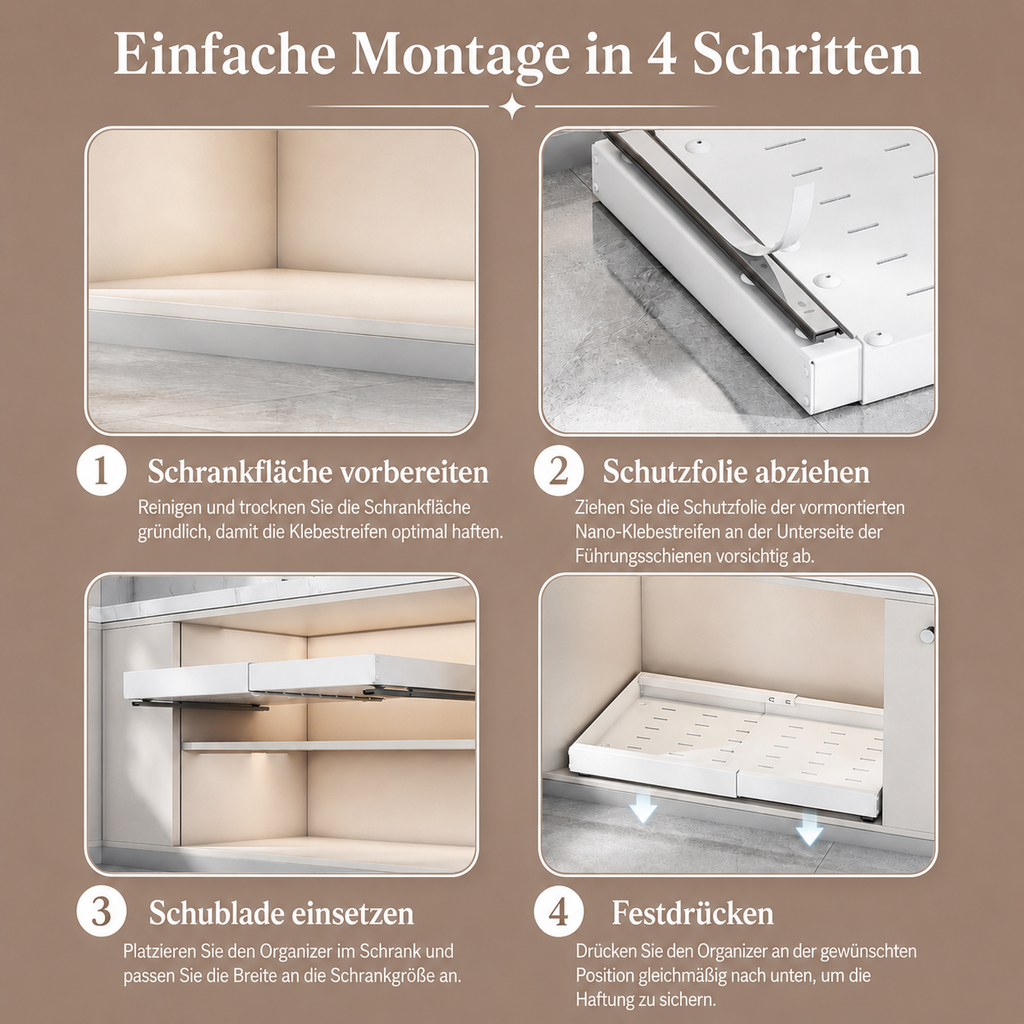 Einfache Montage in 4 Schritten

1 Schrankfläche vorbereiten
Reinigen und trocknen Sie die Schrankfläche gründlich, damit die Klebestreifen optimal haften.

2 Schutzfolie abziehen
Ziehen Sie die Schutzfolie der vormontierten Nano-Klebestreifen an der Unterseite der Führungsschienen vorsichtig ab.

3 Schublade einsetzen
Platzieren Sie den Organizer im Schrank und passen Sie die Breite an die Schrankgröße an.

4 Festdrücken
Drücken Sie den Organizer an der gewünschten Position gleichmäßig nach unten, um die Haftung zu sichern.