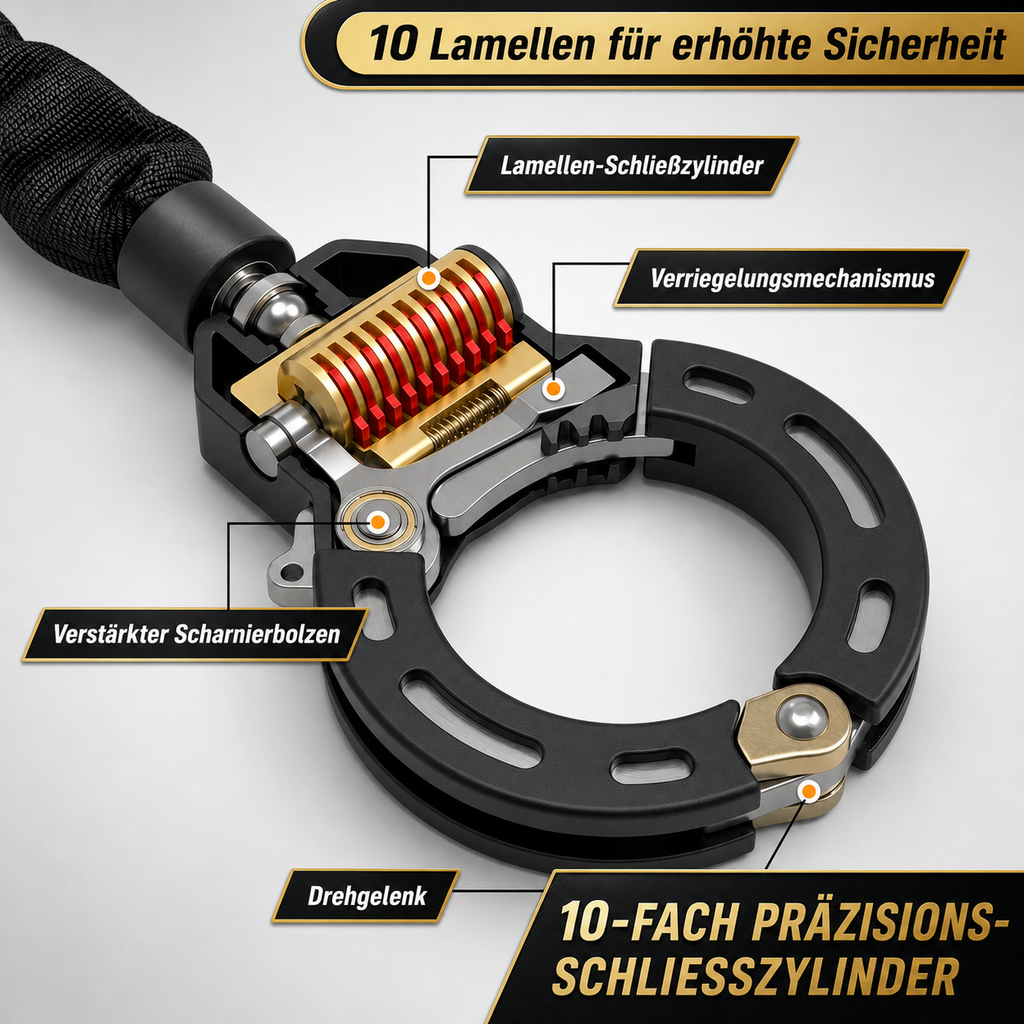 10 Lamellen für erhöhte Sicherheit

Lamellen-Schließzylinder

Verriegelungsmechanismus

Verstärkter Scharnierbolzen

Drehgelenk

10-FACH PRÄZISIONS-SCHLIESSZYLINDER